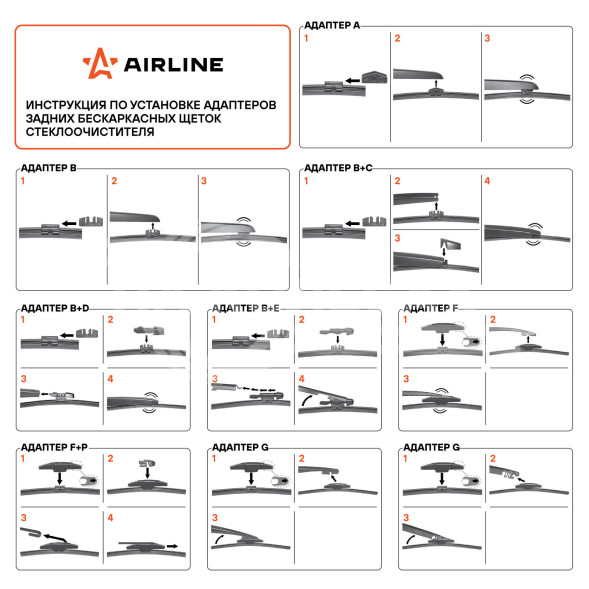 AIRLINE

ИНСТРУКЦИЯ ПО УСТАНОВКЕ АДАПТЕРОВ ЗАДНИХ БЕСКАРКАСНЫХ ЩЕТОК СТЕКЛООЧИСТИТЕЛЯ

АДАПТЕР A
1
2
3

АДАПТЕР B
1
2
3

АДАПТЕР B+C
1
2
3
4

АДАПТЕР B+D
1
2
3
4

АДАПТЕР B+E
1
2
3
4

АДАПТЕР F
1
2
3

АДАПТЕР F+P
1
2
3
4

АДАПТЕР G
1
2
3

АДАПТЕР G
1
2
3